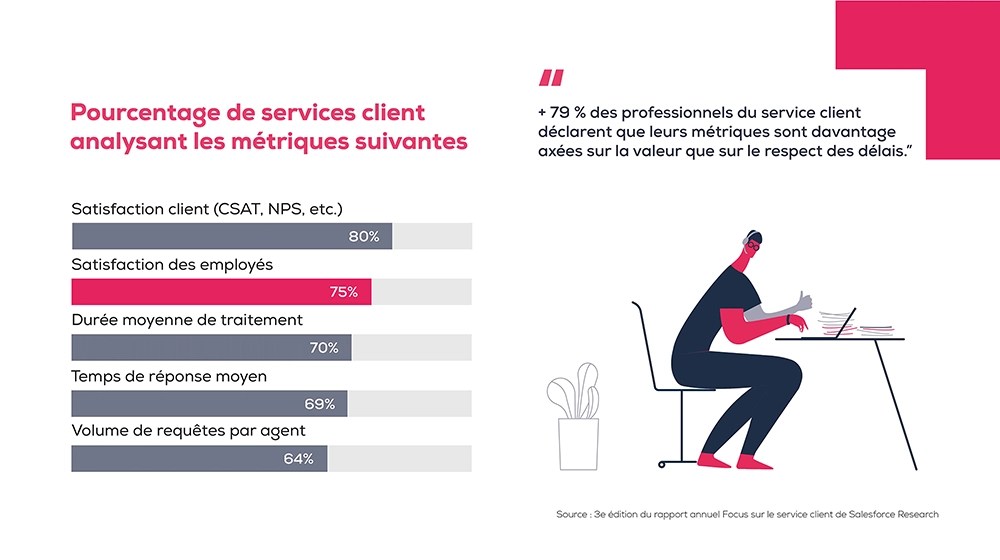 Pourcentage de services client analysant les métriques suivantes

Satisfaction client (CSAT, NPS, etc.)
80%
Satisfaction des employés
75%
Durée moyenne de traitement
70%
Temps de réponse moyen
69%
Volume de requêtes par agent
64%

"
+ 79 % des professionnels du service client déclarent que leurs métriques sont davantage axées sur la valeur que sur le respect des délais."

Source : 3e édition du rapport annuel Focus sur le service client de Salesforce Research